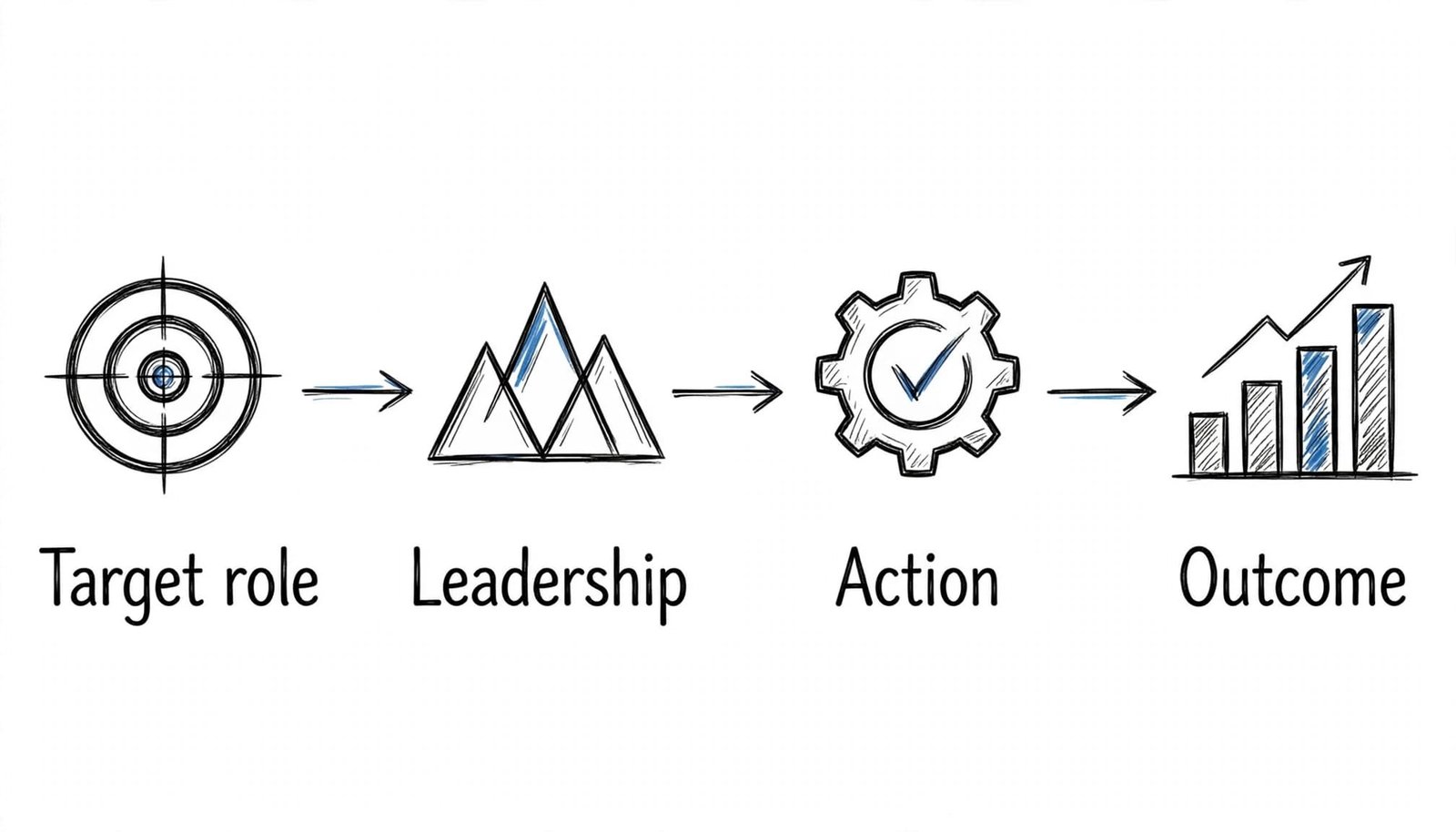 Target role

Leadership

Action

Outcome