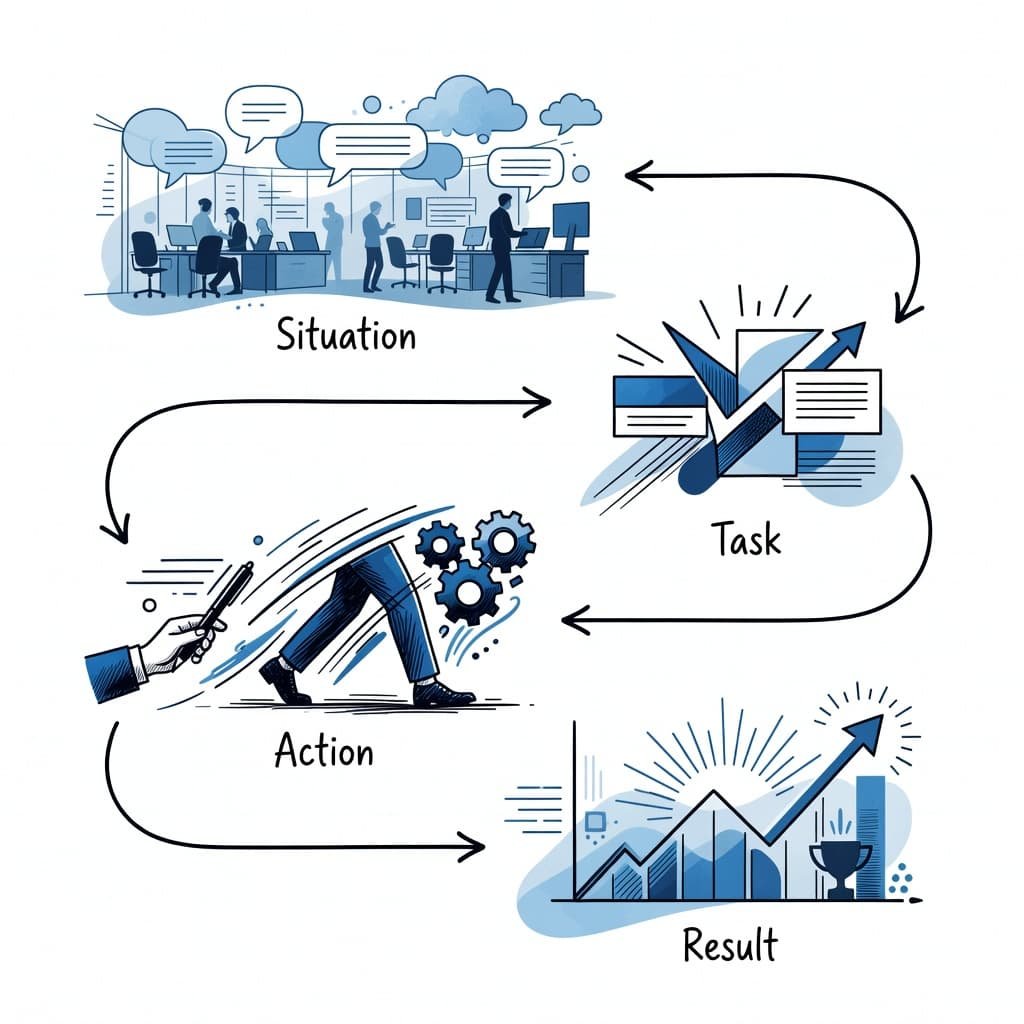 Situation

Task

Action

Result