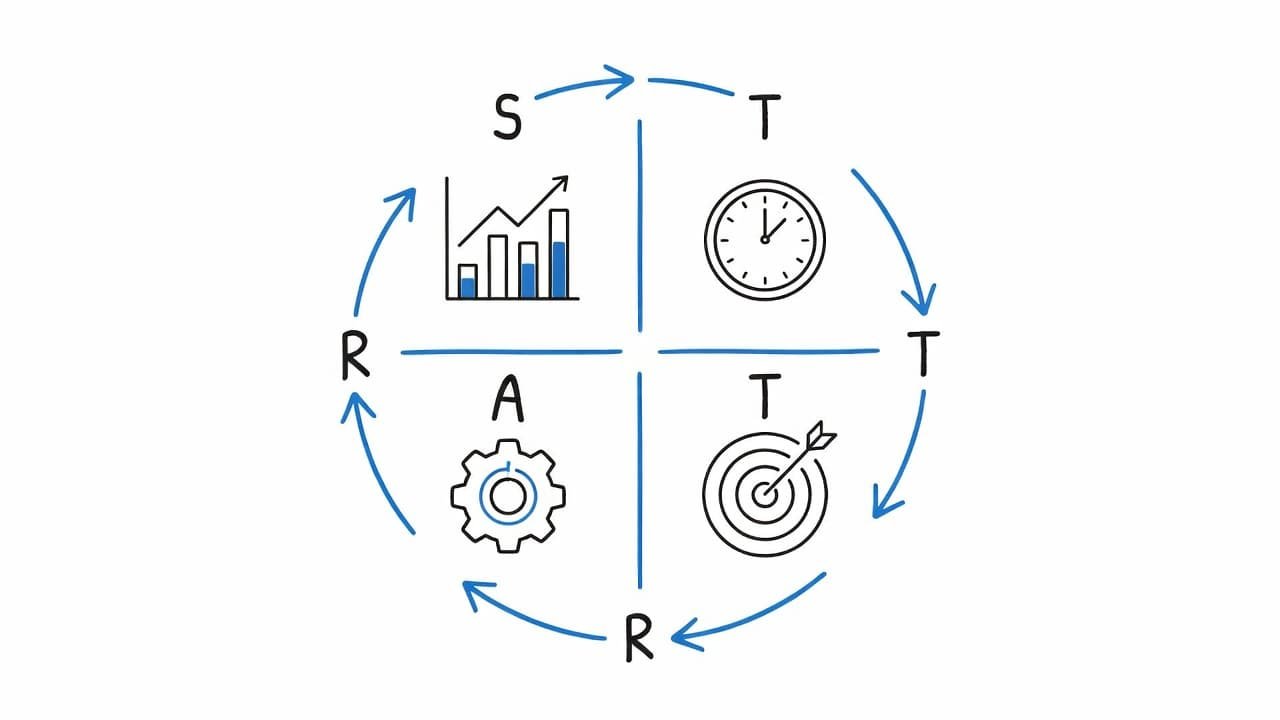 S

T

R

T

A

T

R