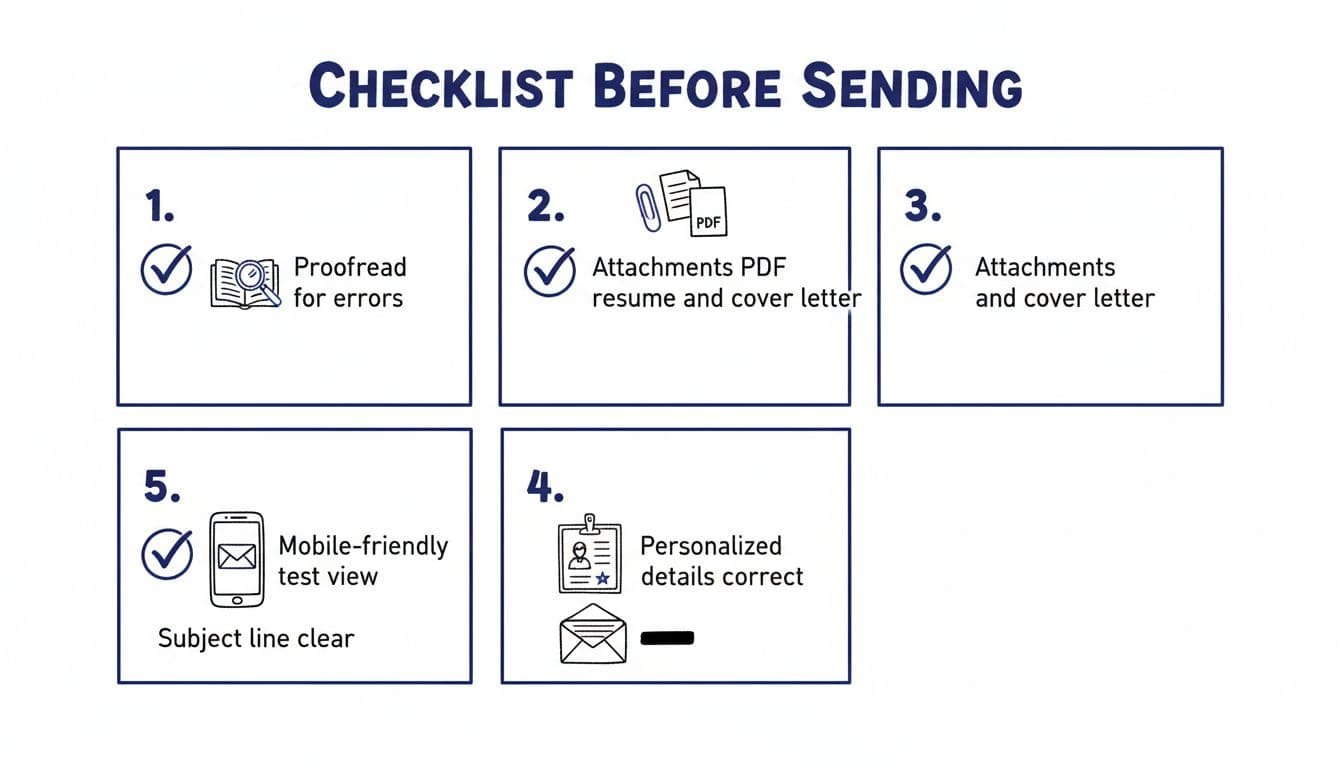 CHECKLIST BEFORE SENDING

1.

Proofread for errors

2.

PDF

Attachments PDF resume and cover letter

3.

Attachments and cover letter

5.

Mobile-friendly test view

Subject line clear

4.

Personalized details correct