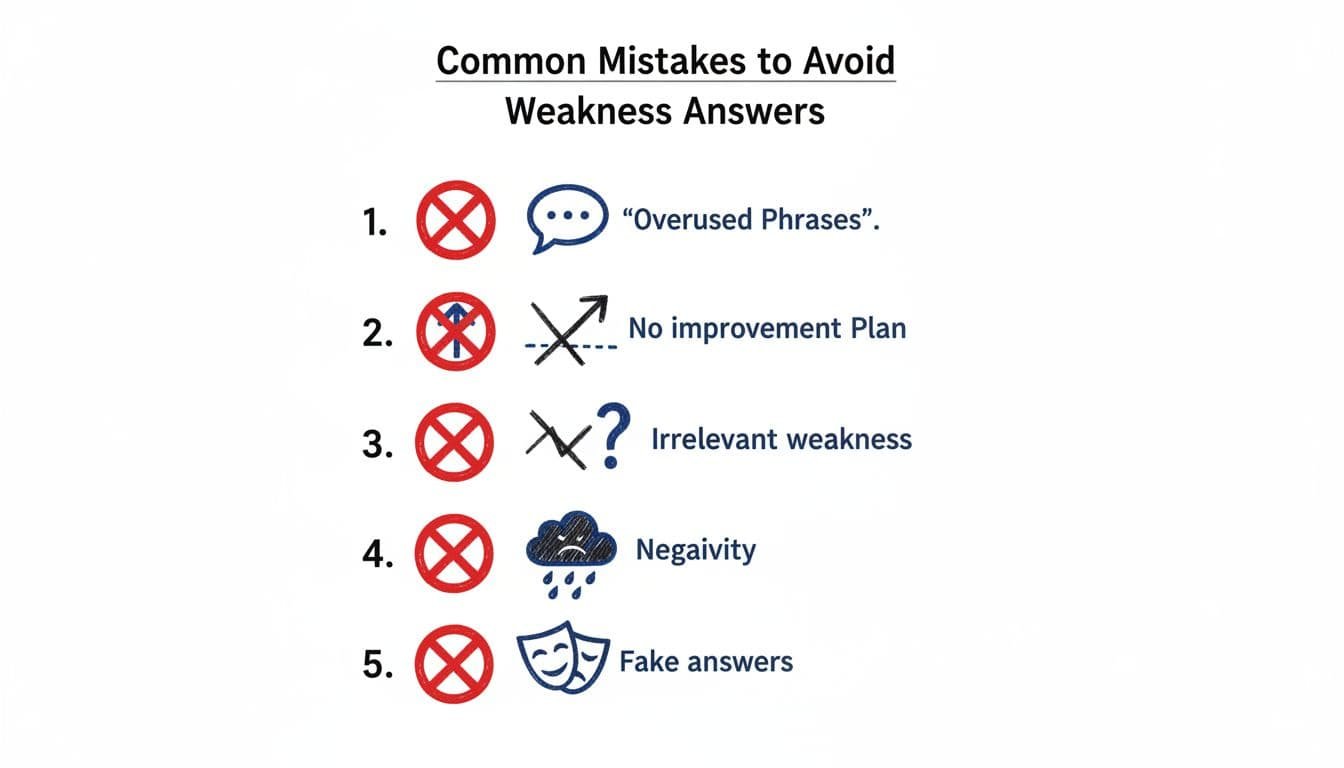 Common Mistakes to Avoid
Weakness Answers

1. “Overused Phrases”.

2. No improvement Plan

3. Irrelevant weakness

4. Negaivity

5. Fake answers