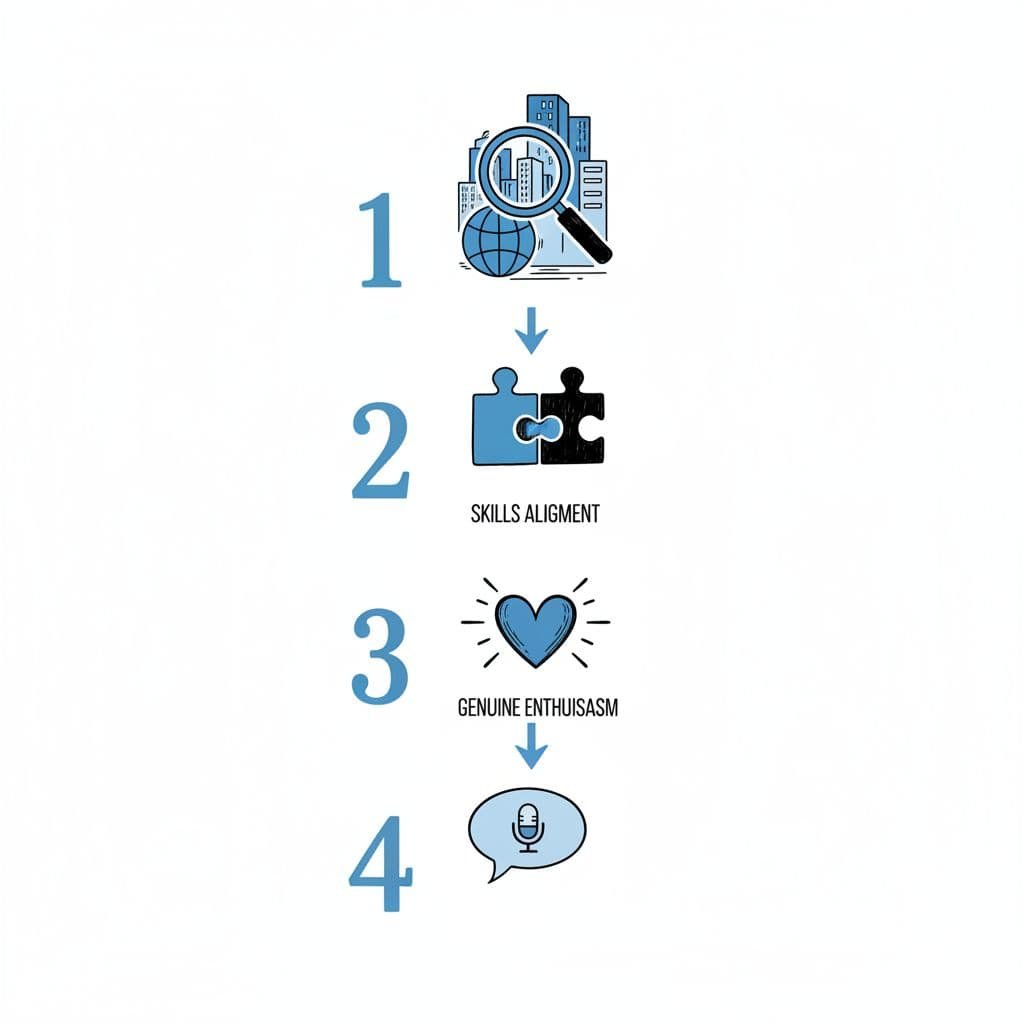 1

2

SKILLS ALIGMENT

3

GENUINE ENTHUISASM

4